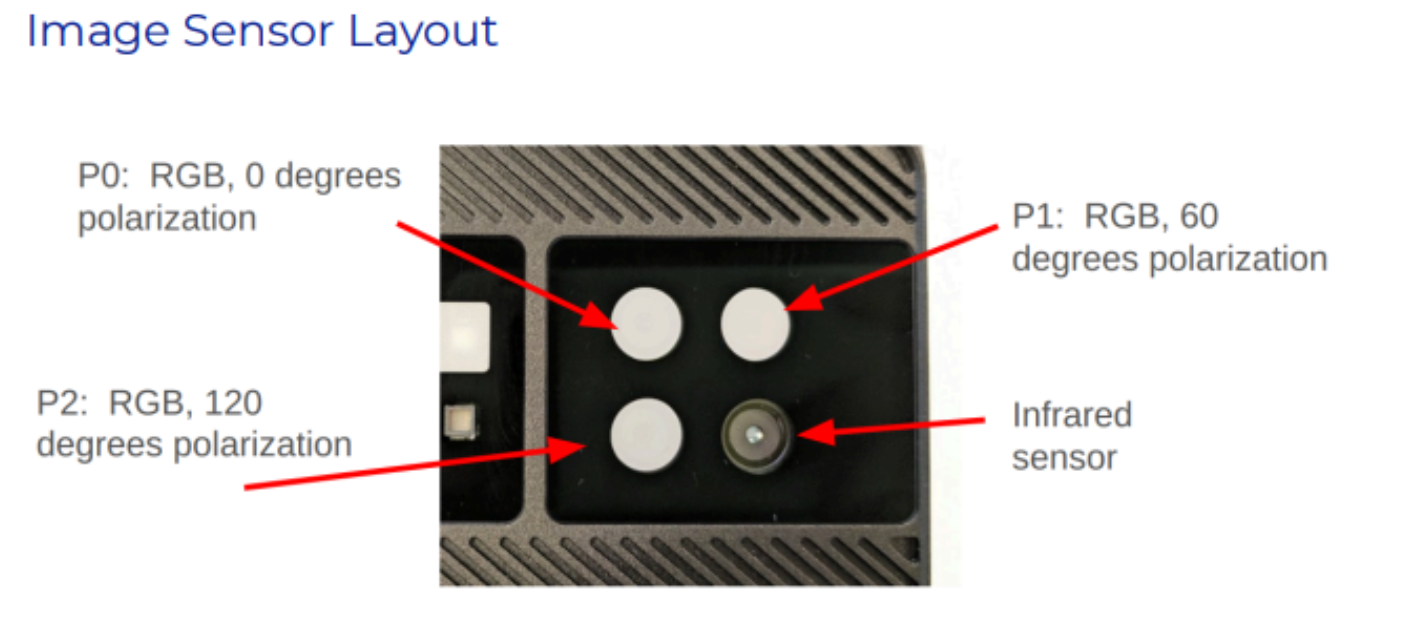 Image Sensor Layout

P0: RGB, 0 degrees polarization

P1: RGB, 60 degrees polarization

P2: RGB, 120 degrees polarization

Infrared sensor